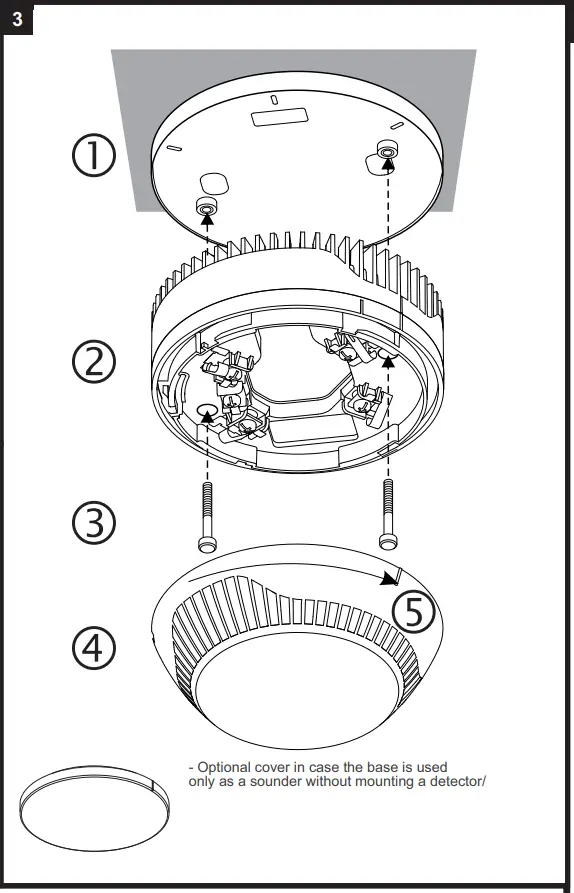 3

①

②

③

④

⑤

- Optional cover in case the base is used only as a sounder without mounting a detector/