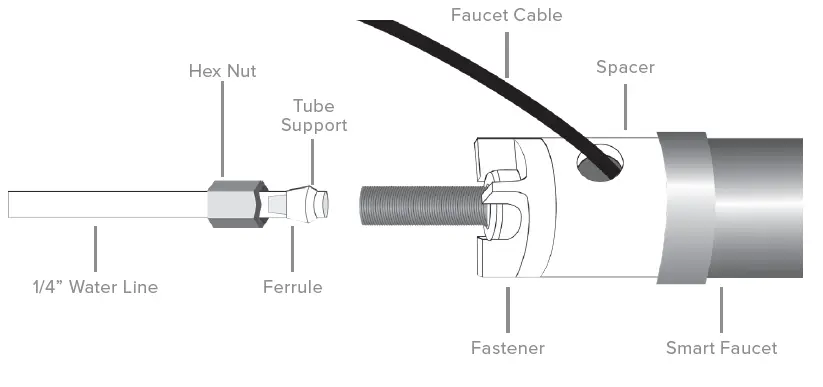 Faucet Cable

Hex Nut

Spacer

Tube Support

1/4" Water Line

Ferrule

Fastener

Smart Faucet