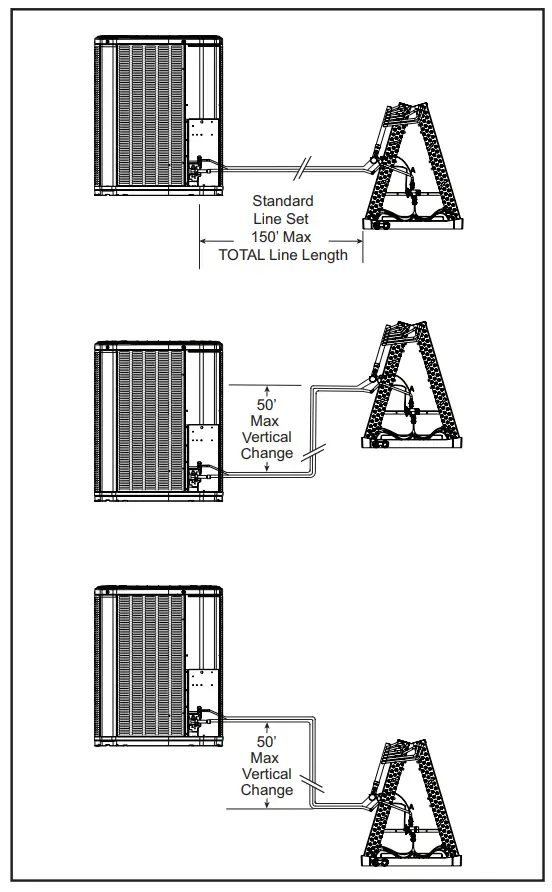 Standard
Line Set
150' Max
TOTAL Line Length

50'
Max
Vertical
Change

50'
Max
Vertical
Change