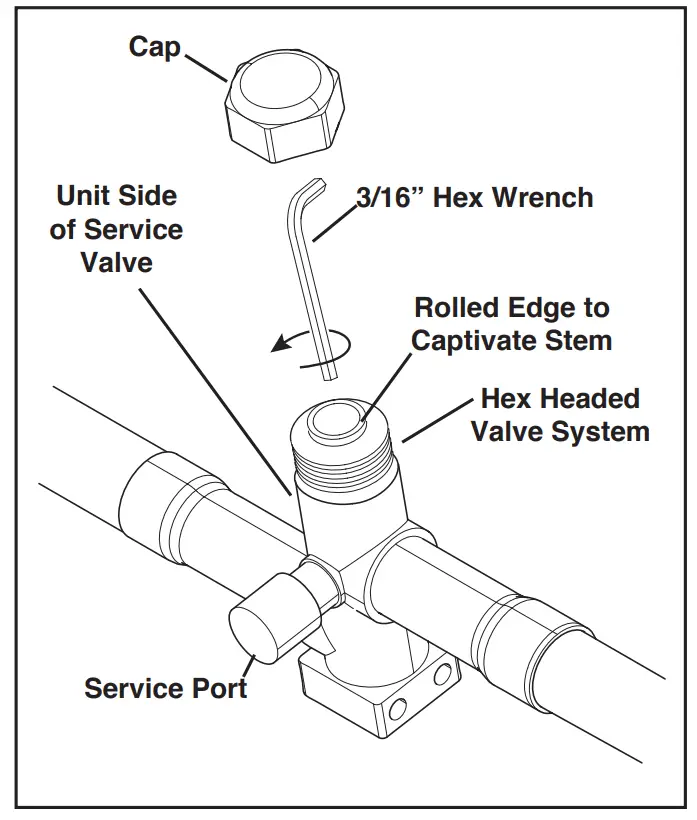 Cap

Unit Side of Service Valve

3/16” Hex Wrench

Rolled Edge to Captivate Stem

Hex Headed Valve System

Service Port