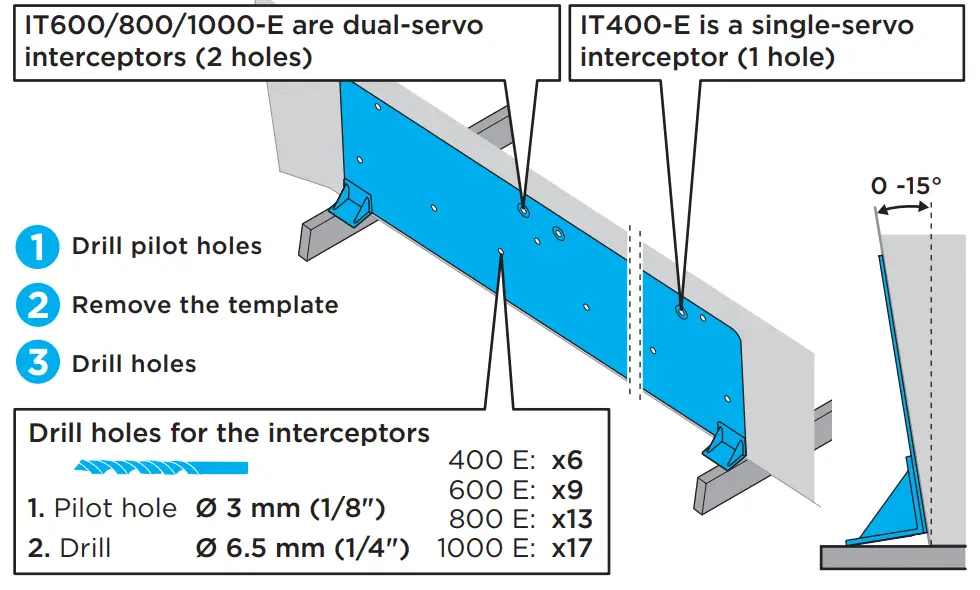 IT600/800/1000-E are dual-servo interceptors (2 holes)

IT400-E is a single-servo interceptor (1 hole)

0 -15°

1 Drill pilot holes

2 Remove the template

3 Drill holes

Drill holes for the interceptors

1. Pilot hole Ø 3 mm (1/8")
2. Drill Ø 6.5 mm (1/4")

400 E: x6
600 E: x9
800 E: x13
1000 E: x17