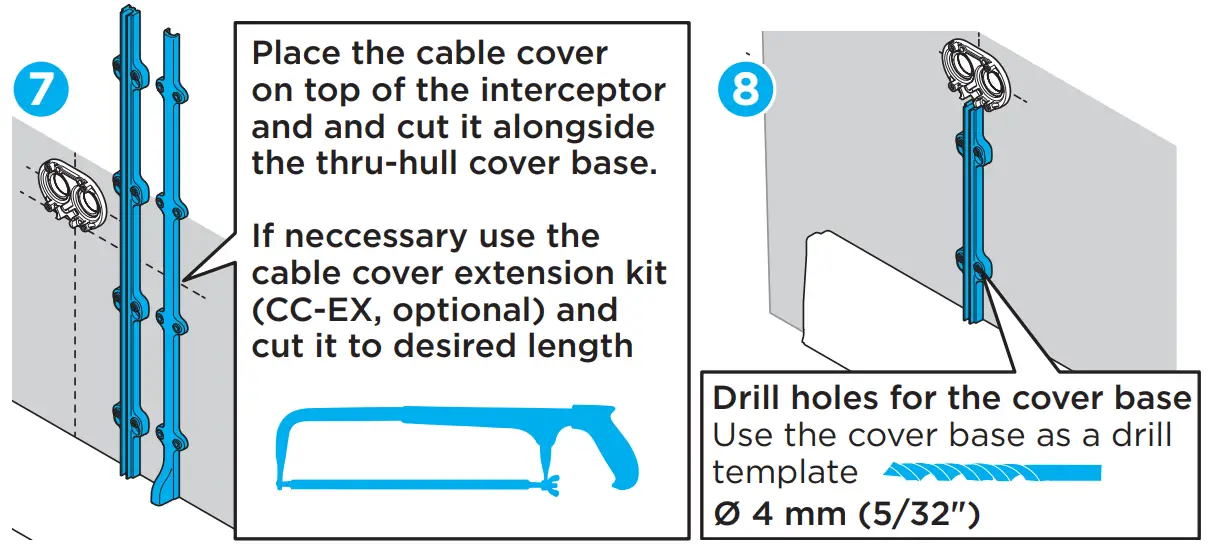 7

Place the cable cover on top of the interceptor and and cut it alongside the thru-hull cover base.

If neccessary use the cable cover extension kit (CC-EX, optional) and cut it to desired length

8

Drill holes for the cover base
Use the cover base as a drill template
Ø 4 mm (5/32")