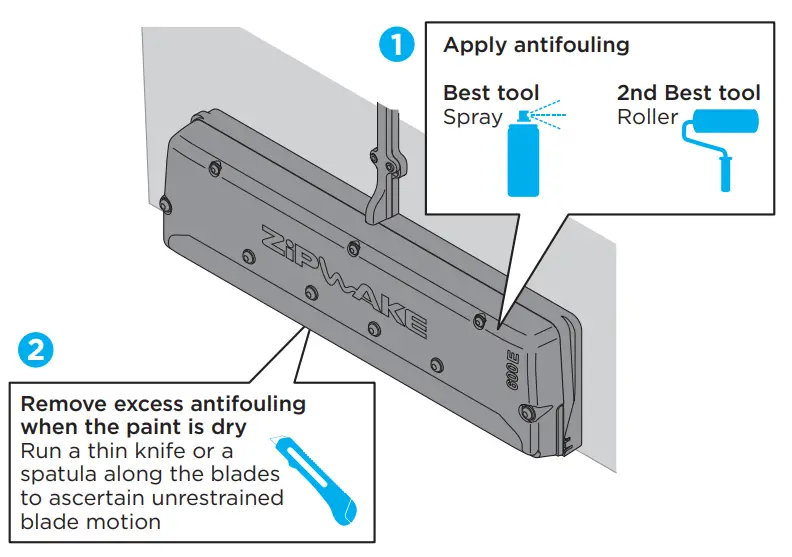 1

Apply antifouling

Best tool
Spray

2nd Best tool
Roller

ZIPWAKE

600E

2

Remove excess antifouling when the paint is dry
Run a thin knife or a spatula along the blades to ascertain unrestrained blade motion