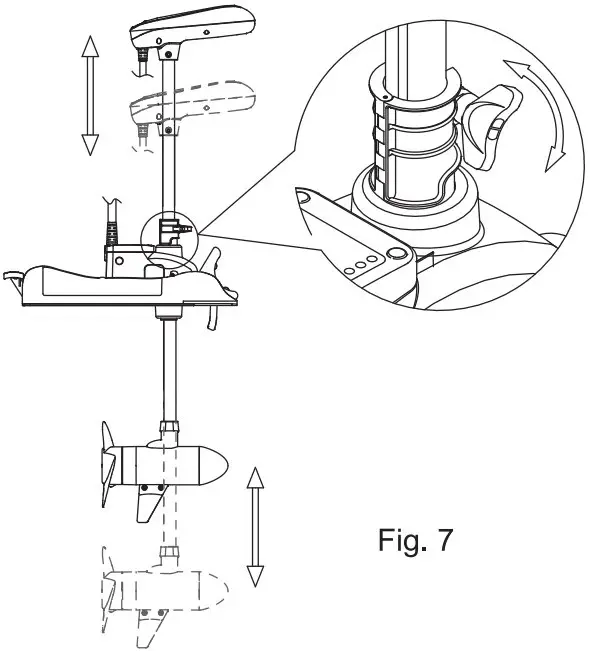 Fig. 7