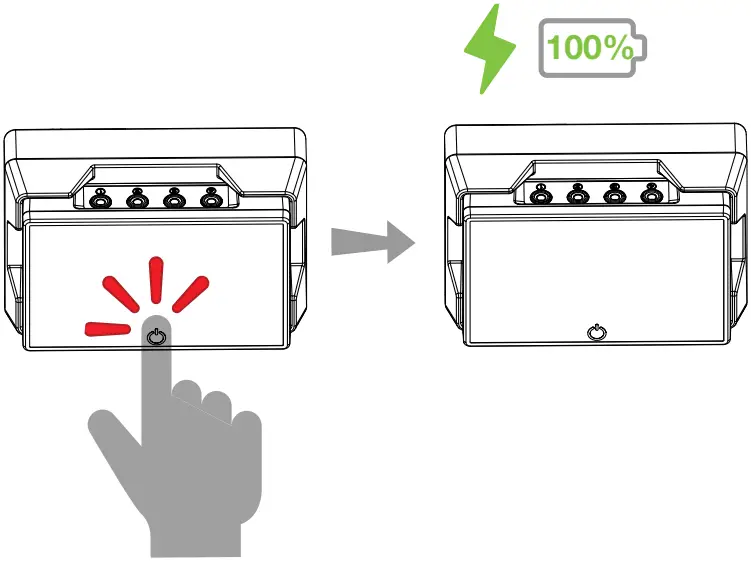 100%