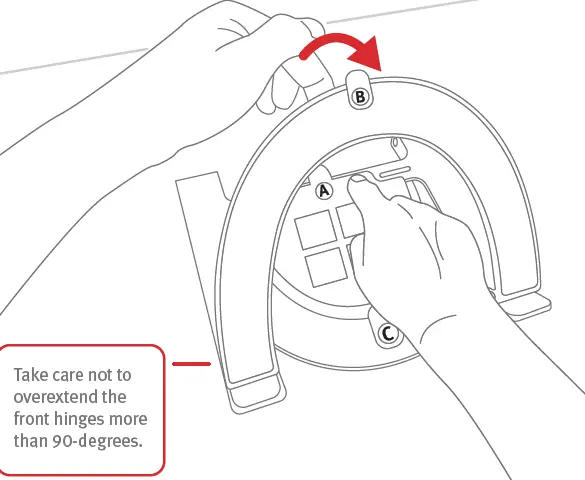 B

A

C

Take care not to overextend the front hinges more than 90-degrees.