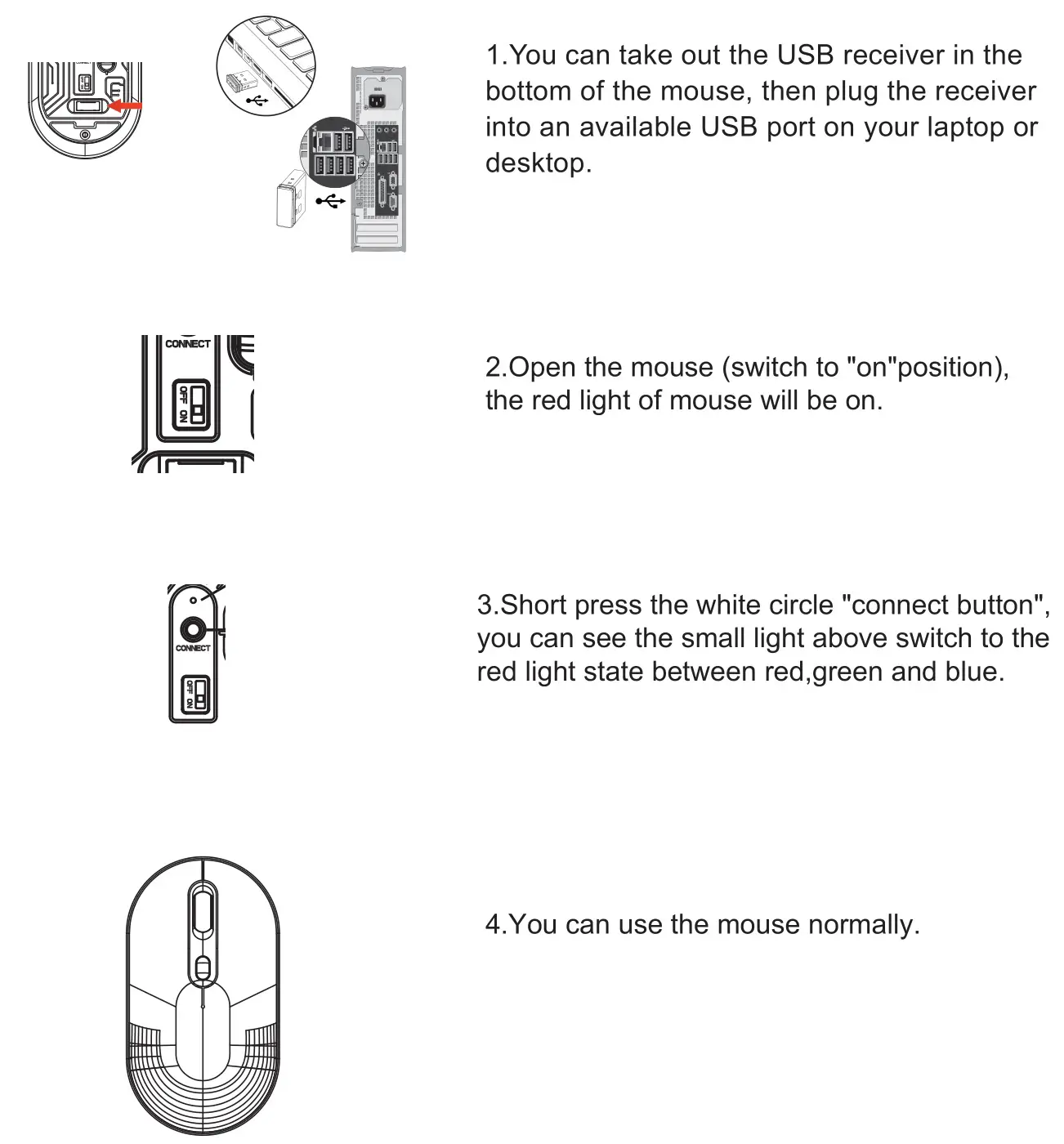 1.You can take out the USB receiver in the bottom of the mouse, then plug the receiver into an available USB port on your laptop or desktop.

CONNECT
OFF ON

2.Open the mouse (switch to "on"position), the red light of mouse will be on.

CONNECT
OFF ON

3.Short press the white circle "connect button", you can see the small light above switch to the red light state between red,green and blue.

4.You can use the mouse normally.