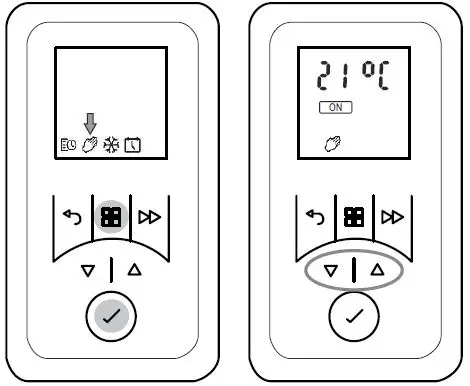 21 °C
ON