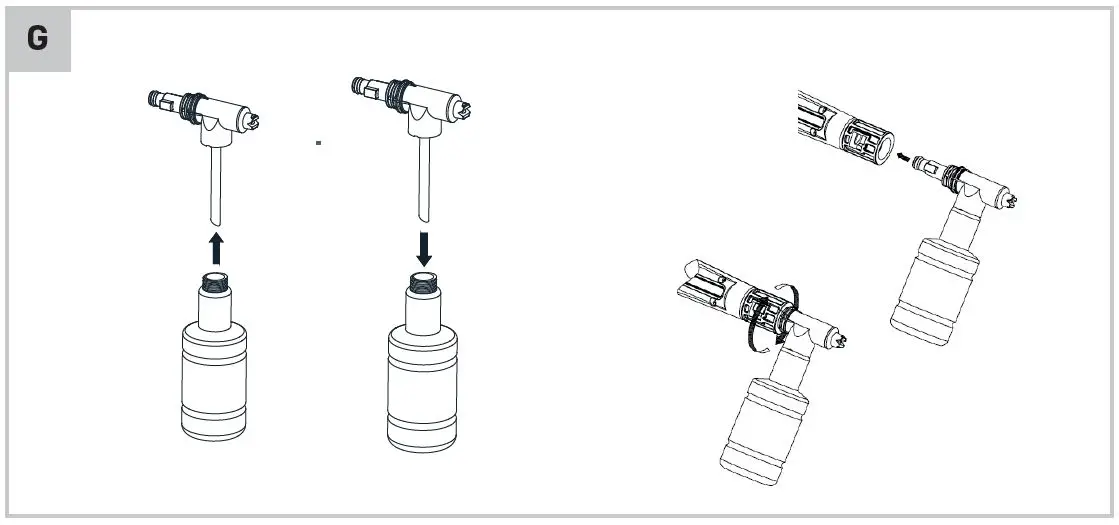 G