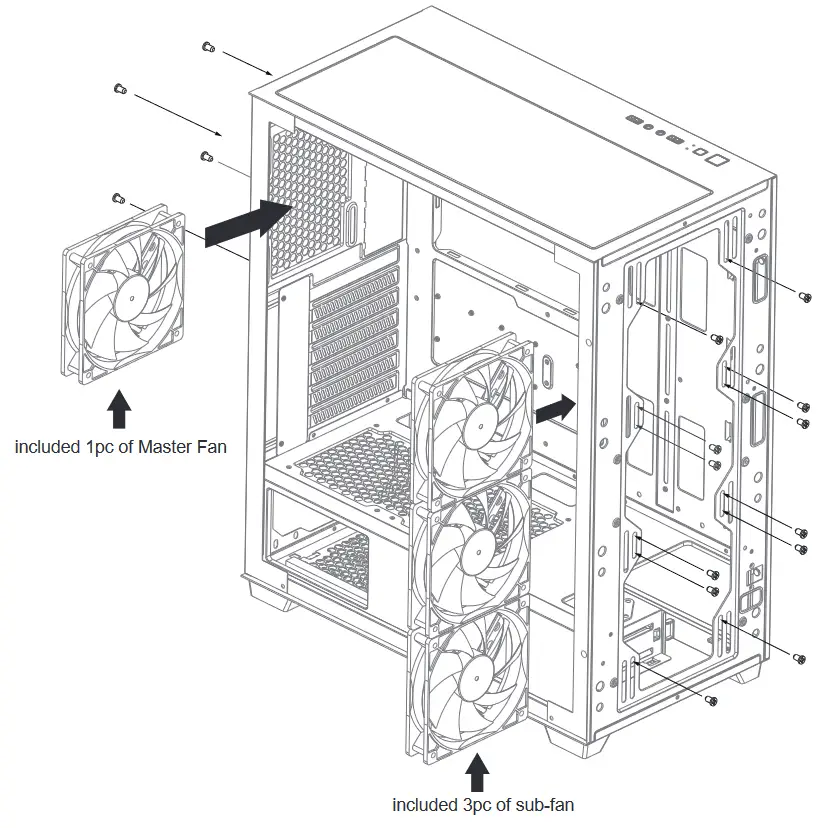 included 1pc of Master Fan

included 3pc of sub-fan