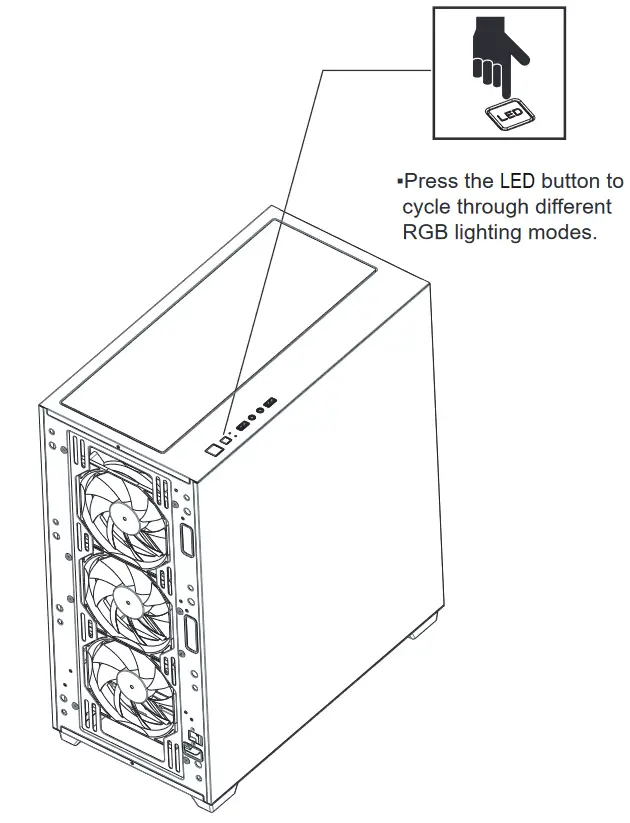 LED

▪Press the LED button to cycle through different RGB lighting modes.