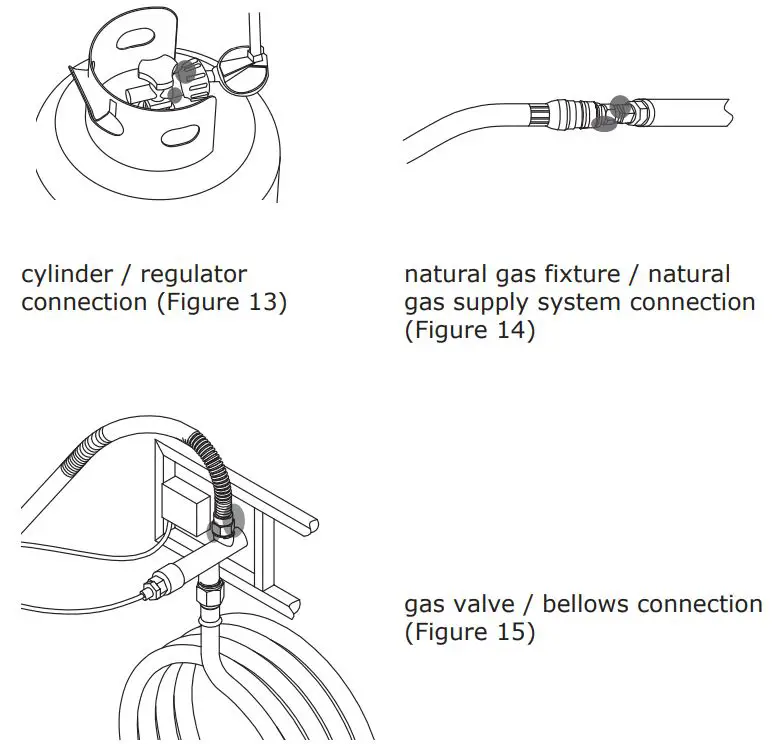 cylinder / regulator connection (Figure 13)

natural gas fixture / natural gas supply system connection (Figure 14)

gas valve / bellows connection (Figure 15)