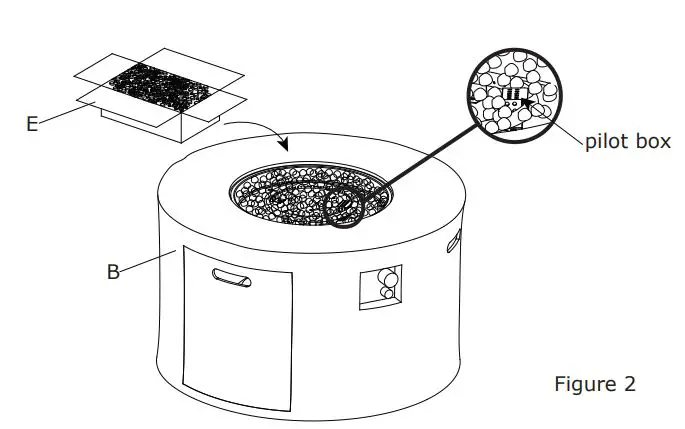 E

pilot box

B

Figure 2