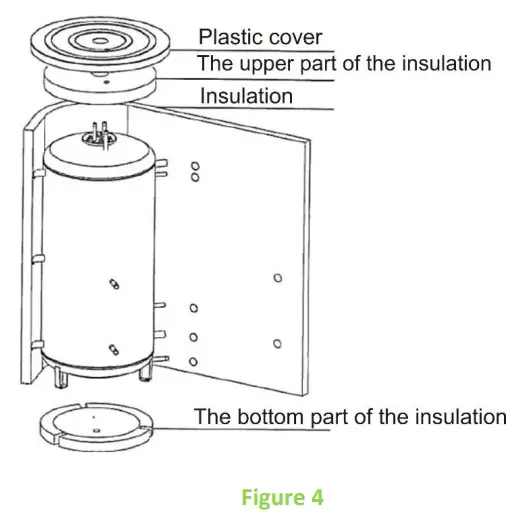 Plastic cover
The upper part of the insulation
Insulation
The bottom part of the insulation

Figure 4