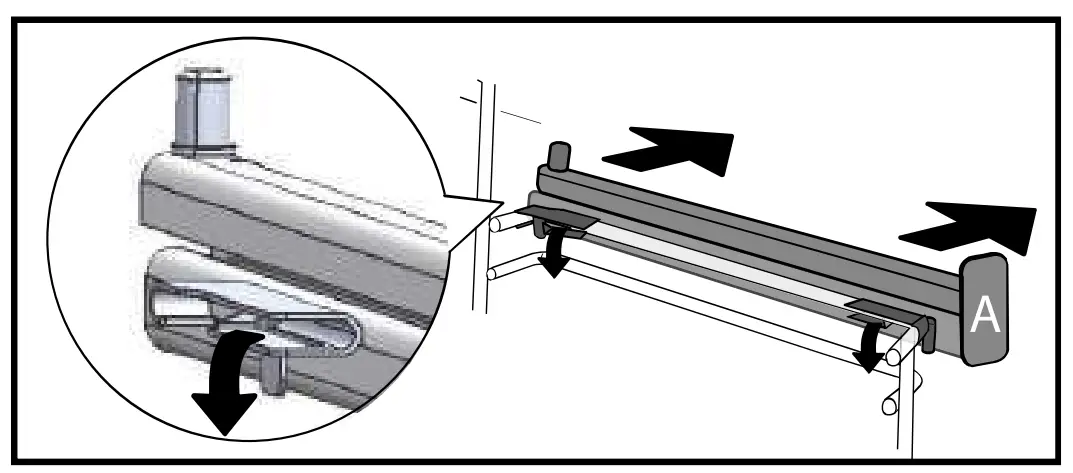 A