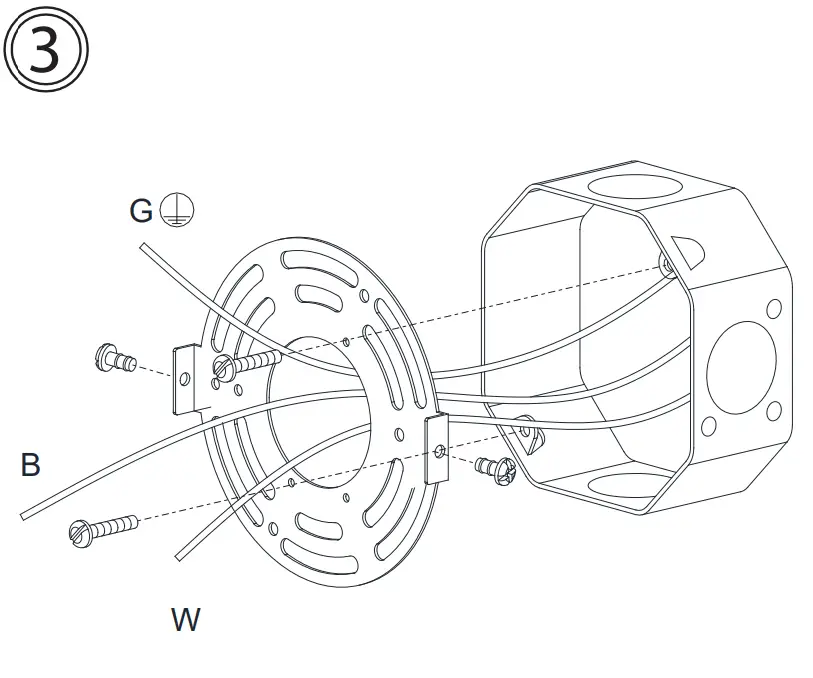 ③

G

B

W