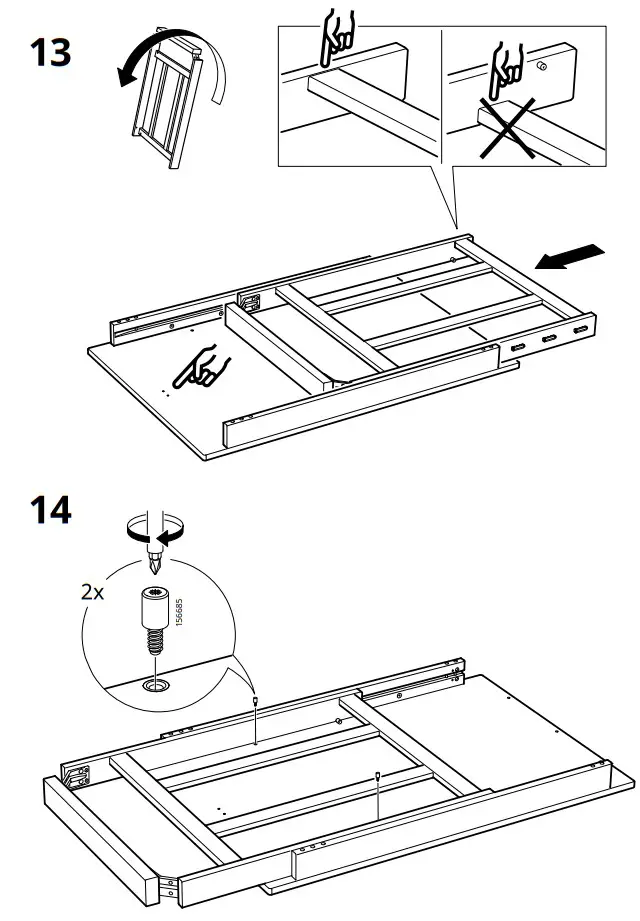 13

14

2x

156685