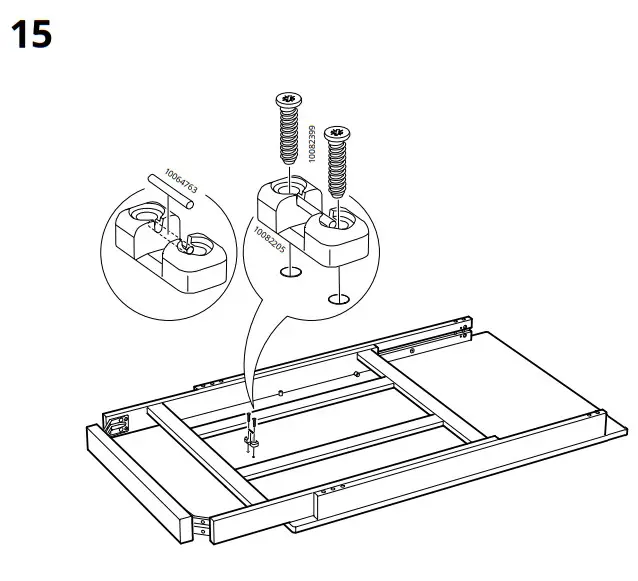 15

10064763

10082399

10082205