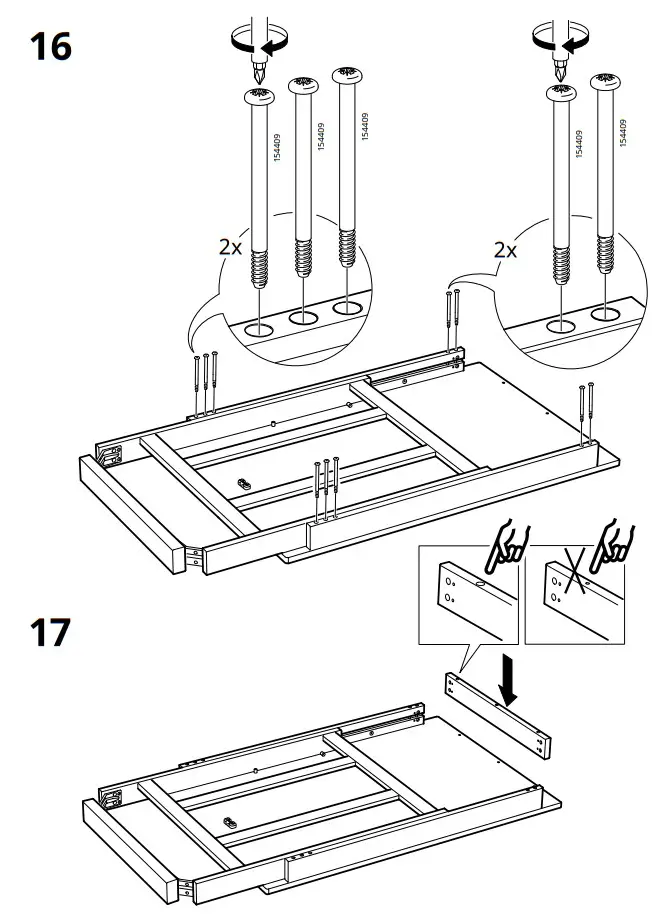 16

154409

154409

154409

2x

154409

154409

2x

17