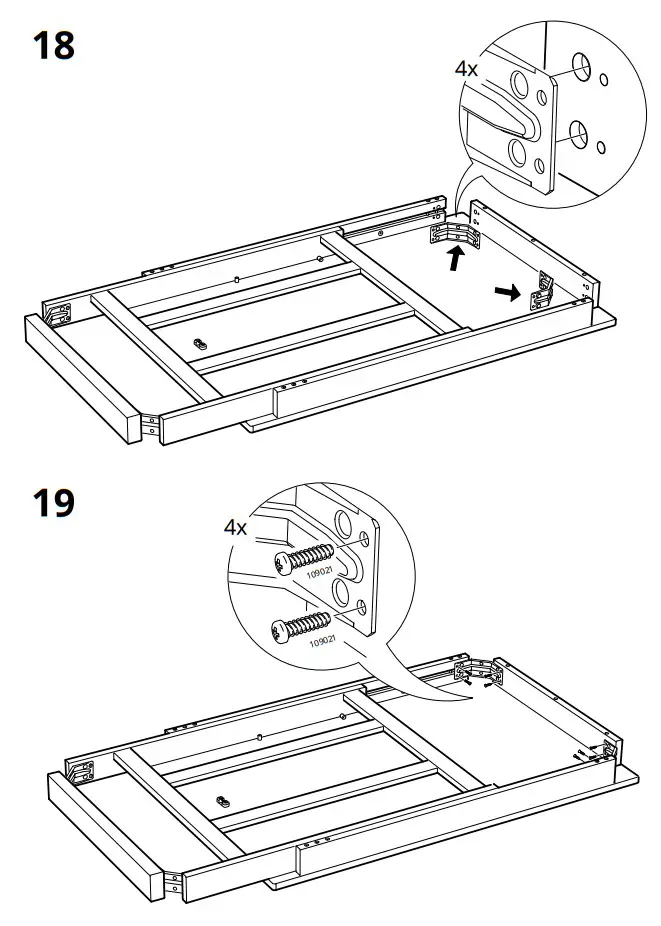 18

4x

19

4x

109021

109021