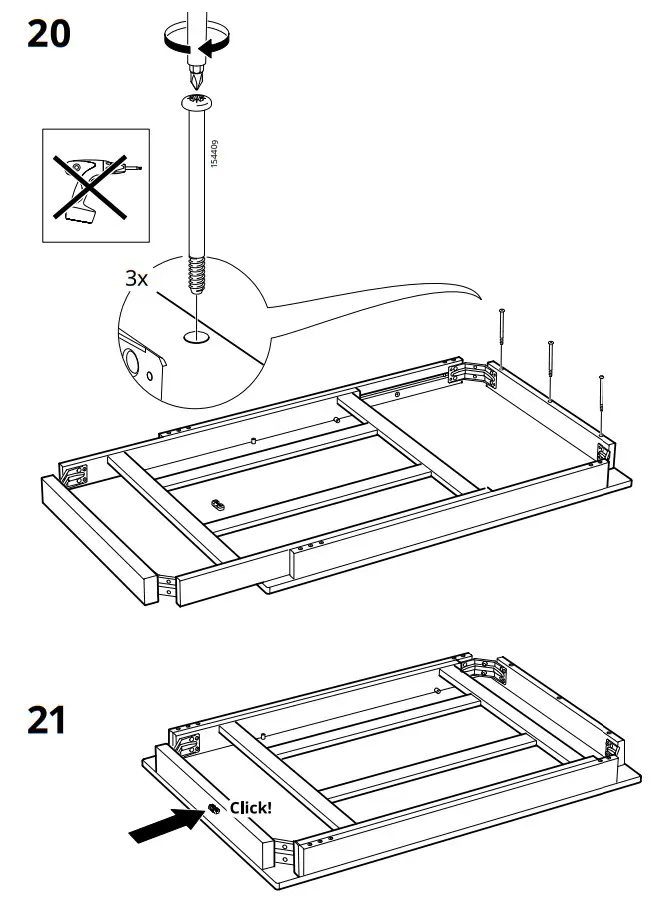 20

154409

3x

21

Click!