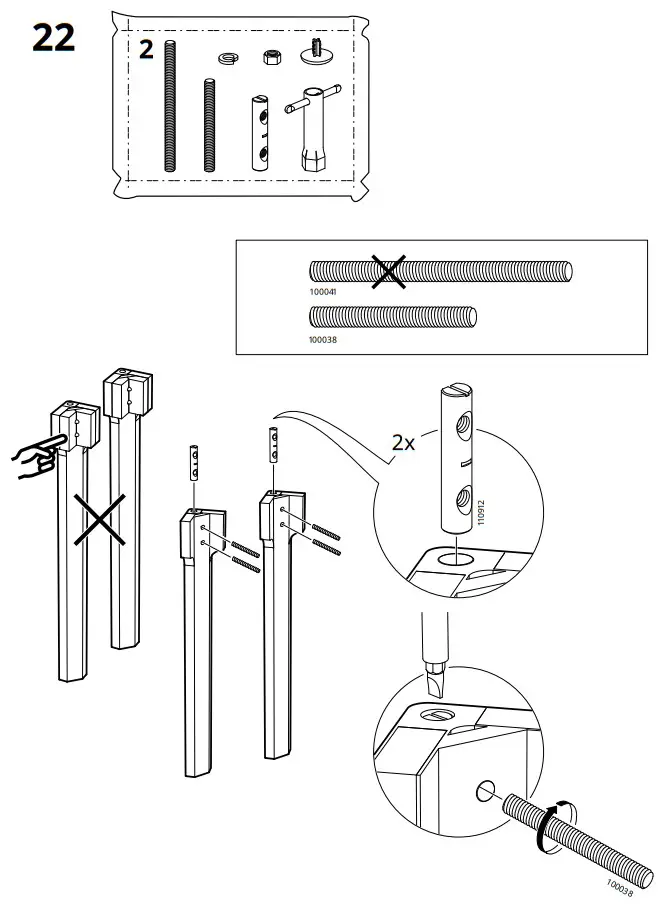 22

2

100041

100038

2x

110912

100038