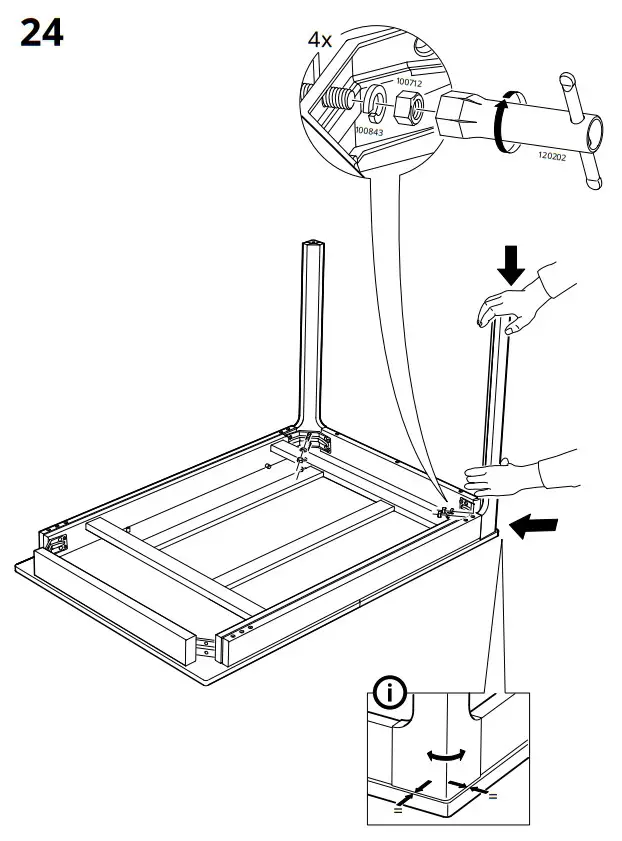 24

4x

100712

100843

120202

i

=

=