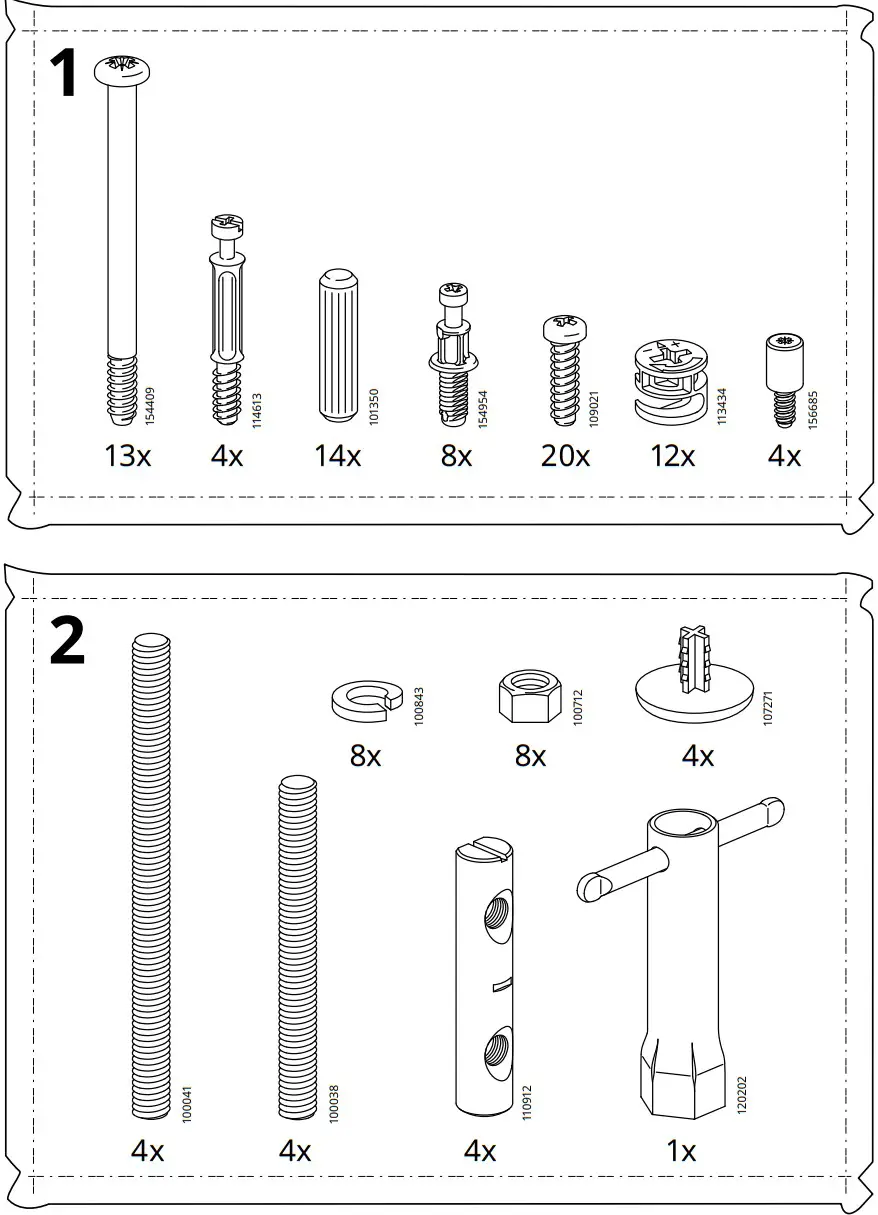 1

154409
13x

114613
4x

101350
14x

154954
8x

109021
20x

113434
12x

156685
4x

2

100843
8x

100712
8x

107271
4x

100041
4x

100038
4x

110912
4x

120202
1x