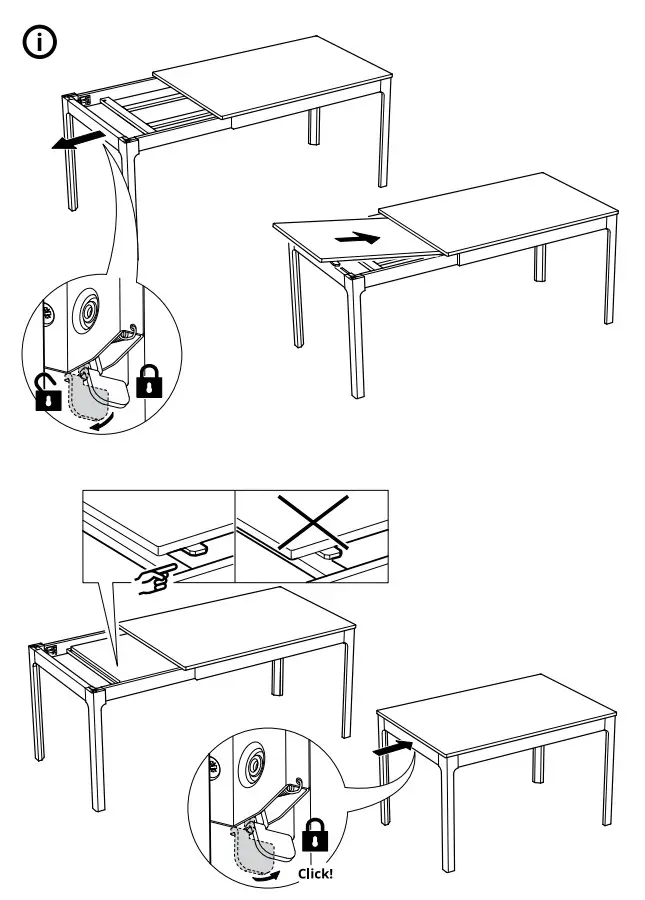 Click!