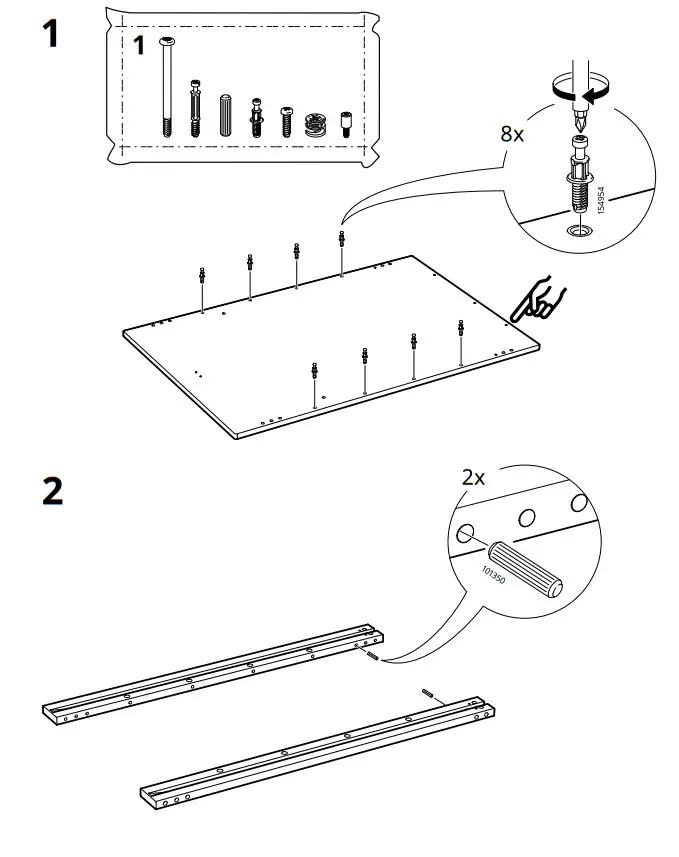 1

1

8x

154954

2

2x

101350