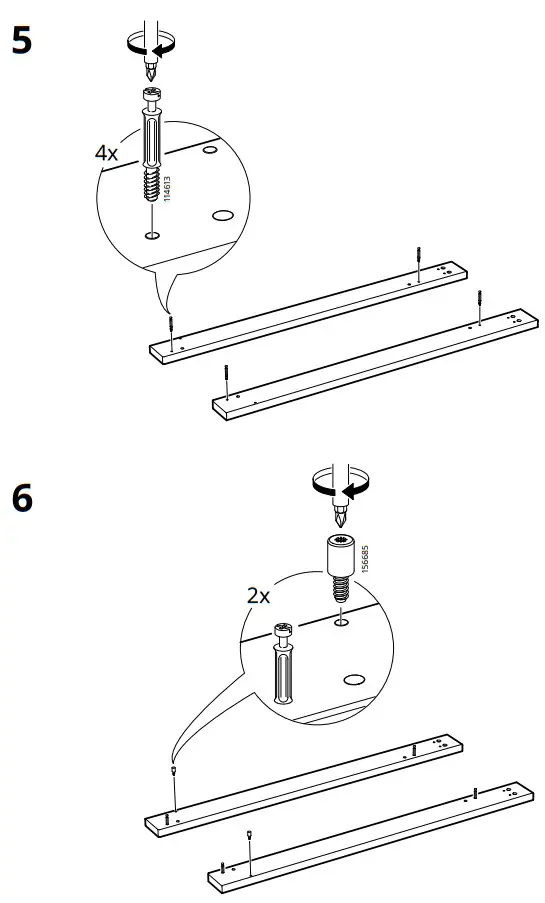 5

4x

114613

6

156685

2x