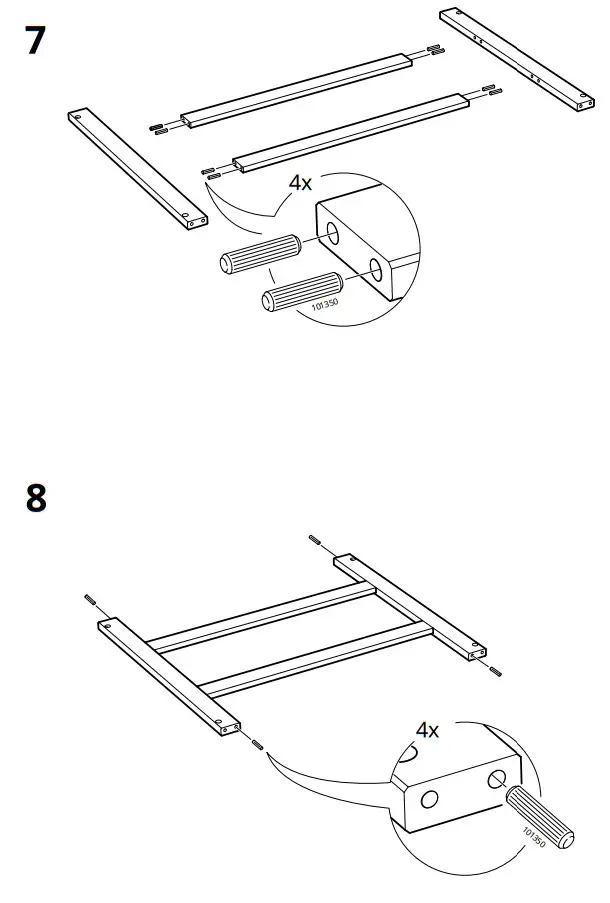 7

4x

101350

8

4x

101350