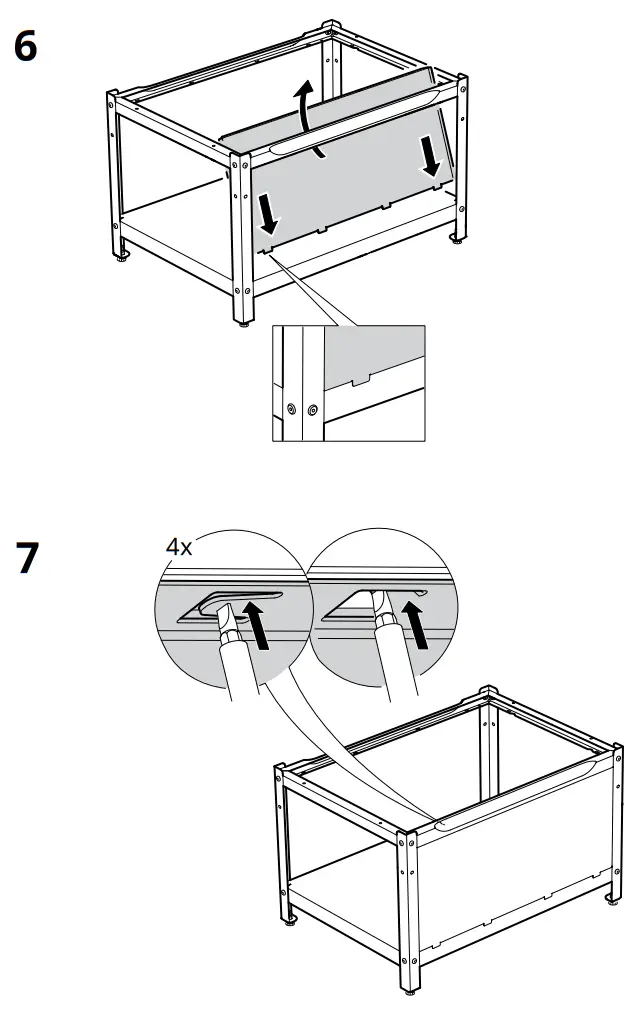 6

7

4x