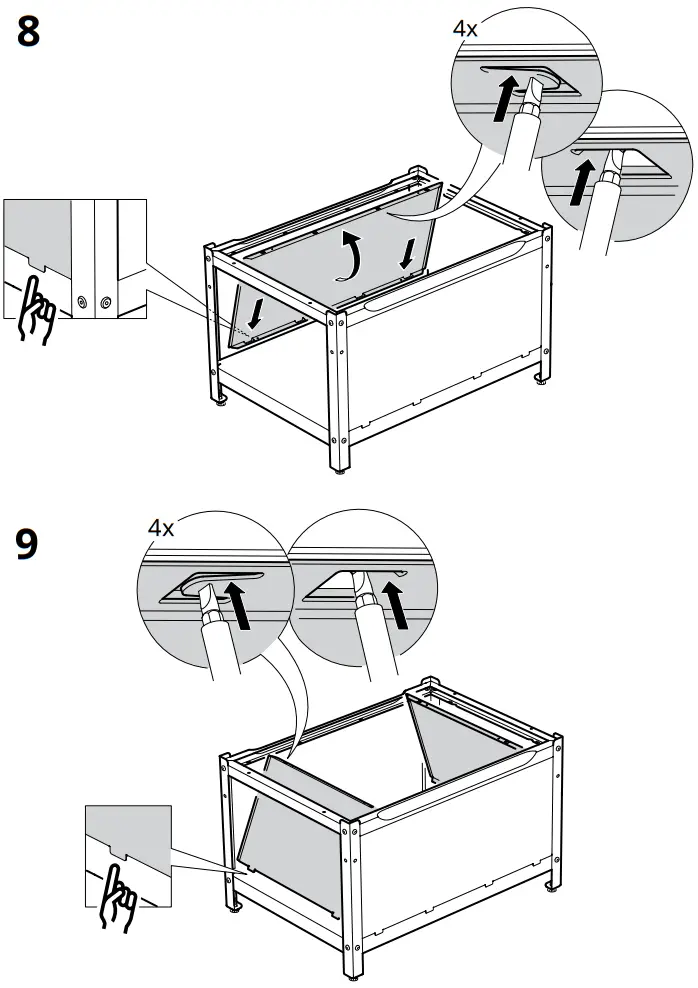 8

4x

9

4x