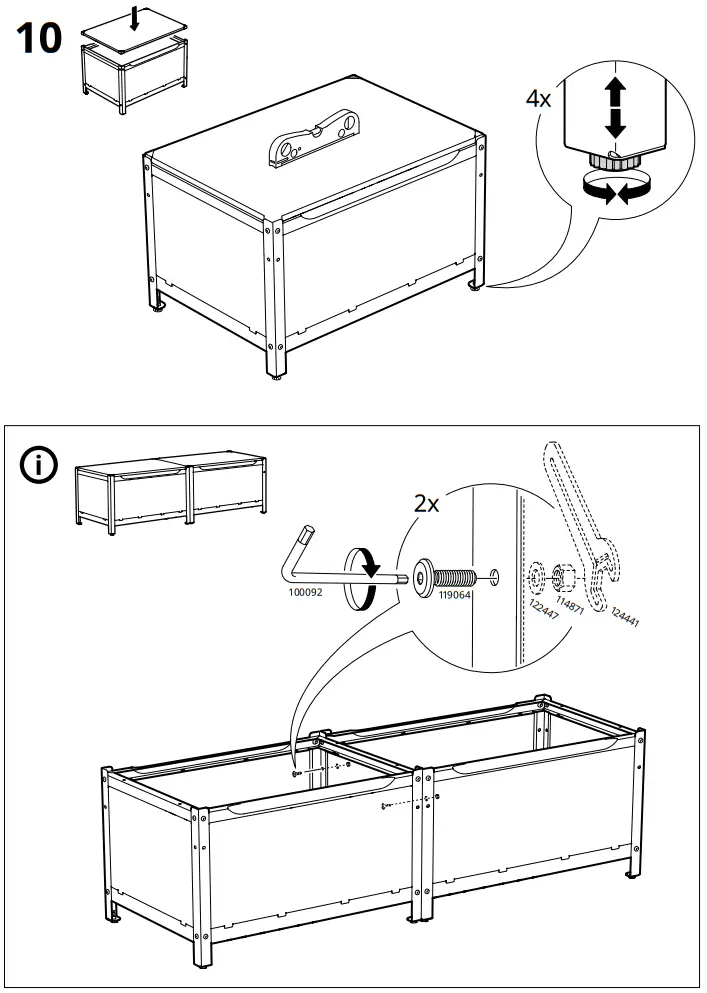 10

4x

i

2x

100092

119064

122447

114871

124441