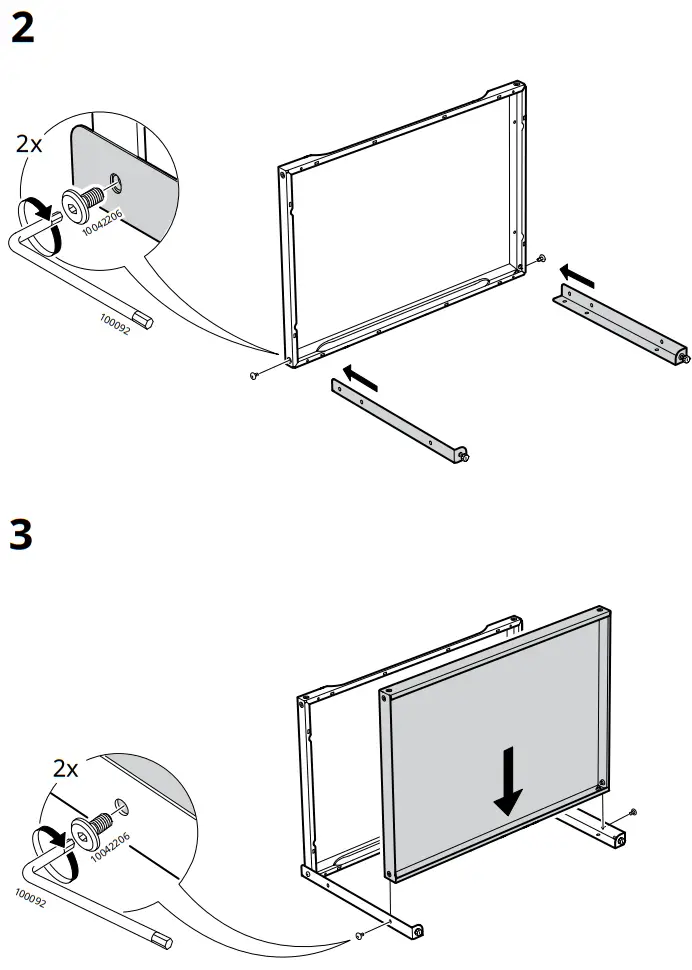 2

2x

10042206

100092

3

2x

10042206

100092