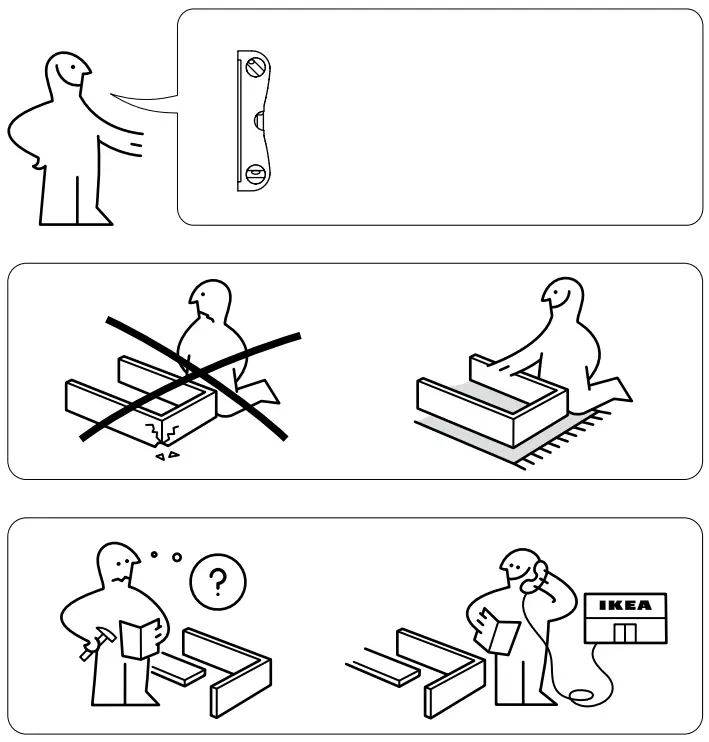 ?

IKEA