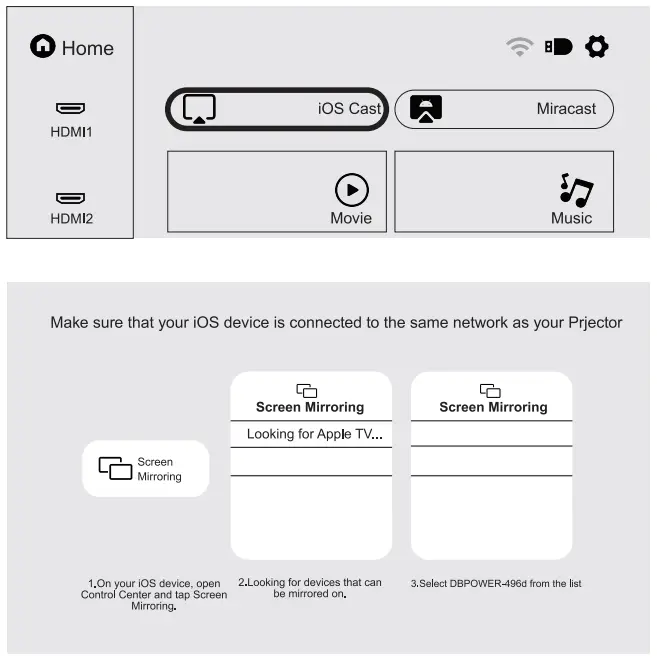 Home

HDMI1

HDMI2

iOS Cast

Miracast

Movie

Music

Make sure that your iOS device is connected to the same network as your Prjector

Screen Mirroring

Screen Mirroring

Looking for Apple TV...

Screen Mirroring

1.On your iOS device, open Control Center and tap Screen Mirroring.

2.Looking for devices that can be mirrored on.

3.Select DBPOWER-496d from the list