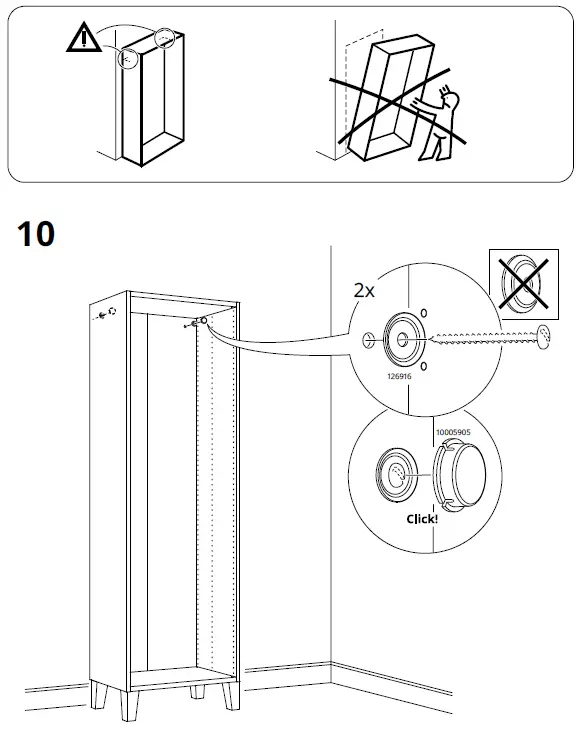 10

2x

126916

10005905

Click!