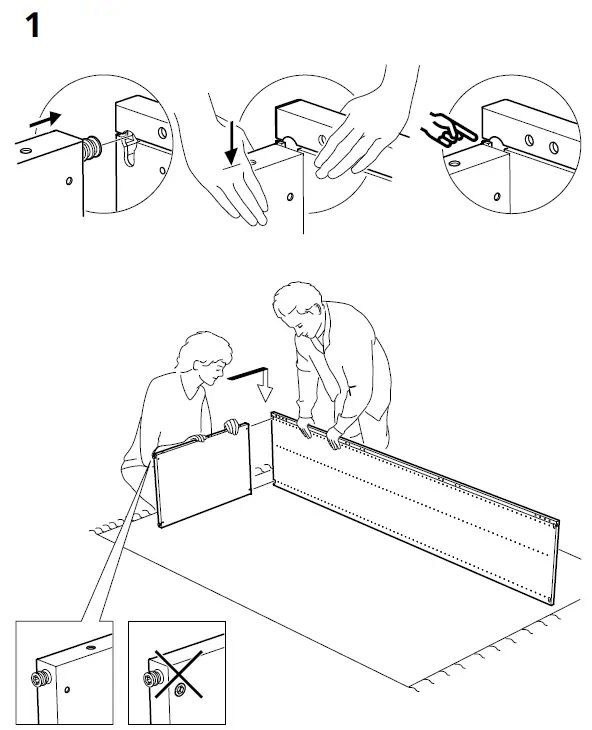 1