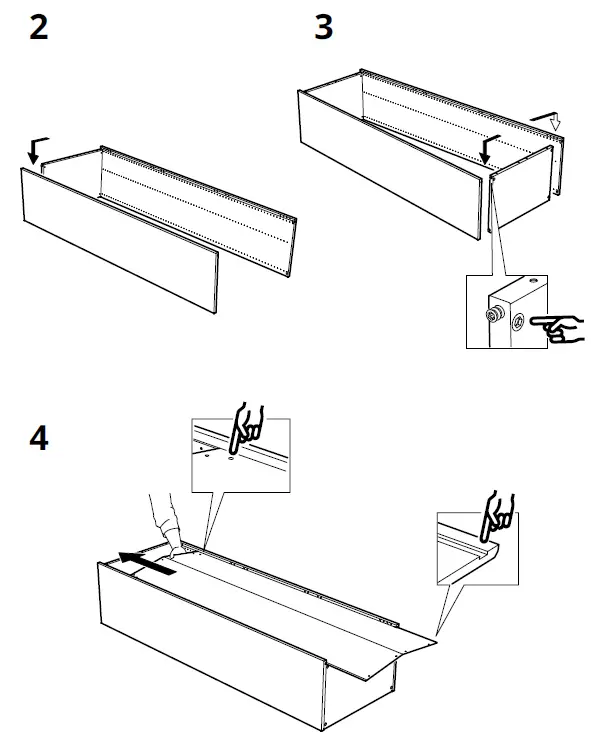 2

3

4