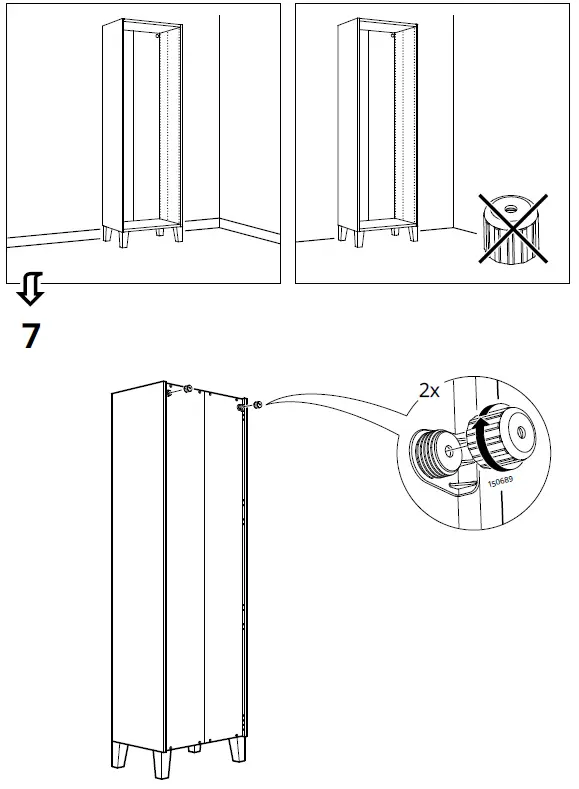 7

2x

150689