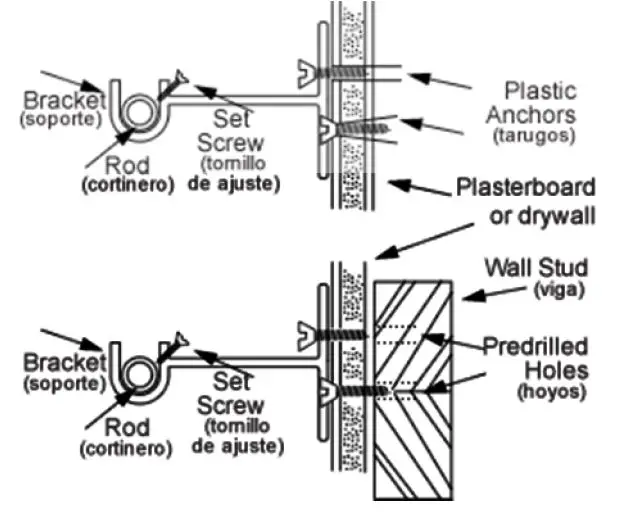 Bracket
(soporte)

Rod
(cortinero)

Set
Screw
(tornillo
de ajuste)

Plastic
Anchors
(tarugos)

Plasterboard
or drywall

Wall Stud
(viga)

Bracket
(soporte)

Rod
(cortinero)

Set
Screw
(tornillo
de ajuste)

Predrilled
Holes
(hoyos)