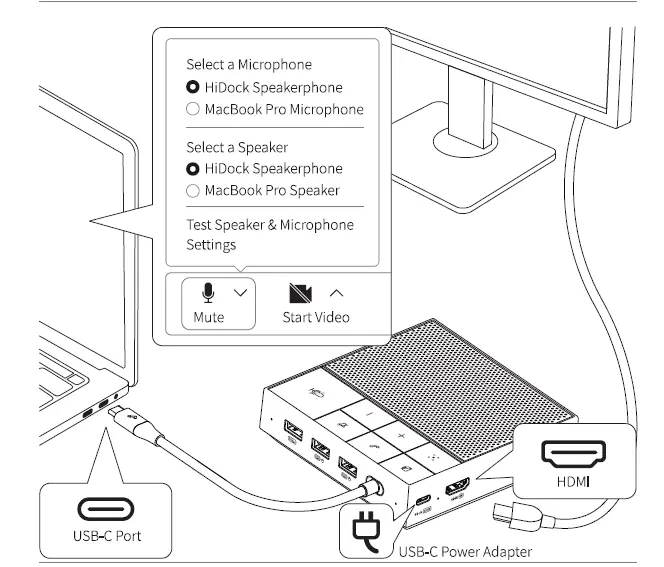 Select a Microphone
HiDock Speakerphone
MacBook Pro Microphone

Select a Speaker
HiDock Speakerphone
MacBook Pro Speaker

Test Speaker & Microphone Settings

Mute

Start Video

HDMI

USB-C Port

USB-C Power Adapter