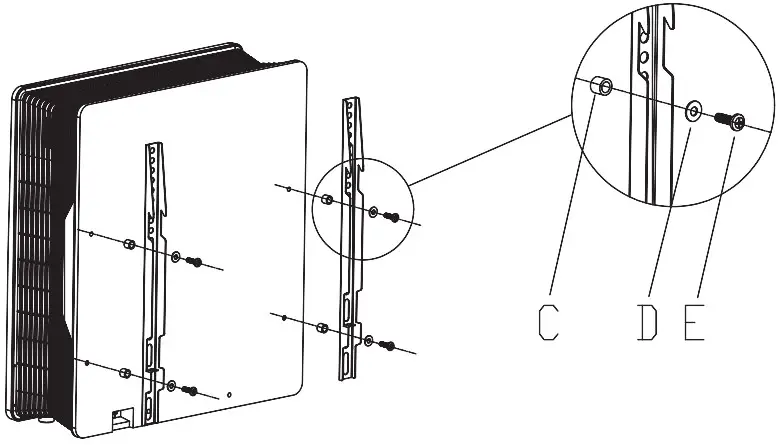 C D E