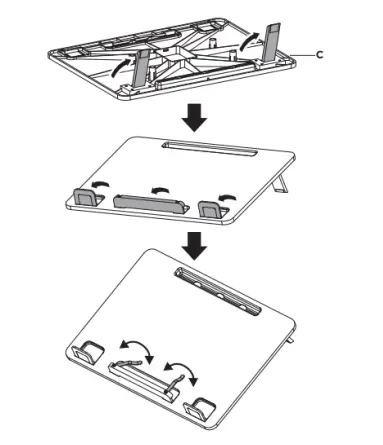 C