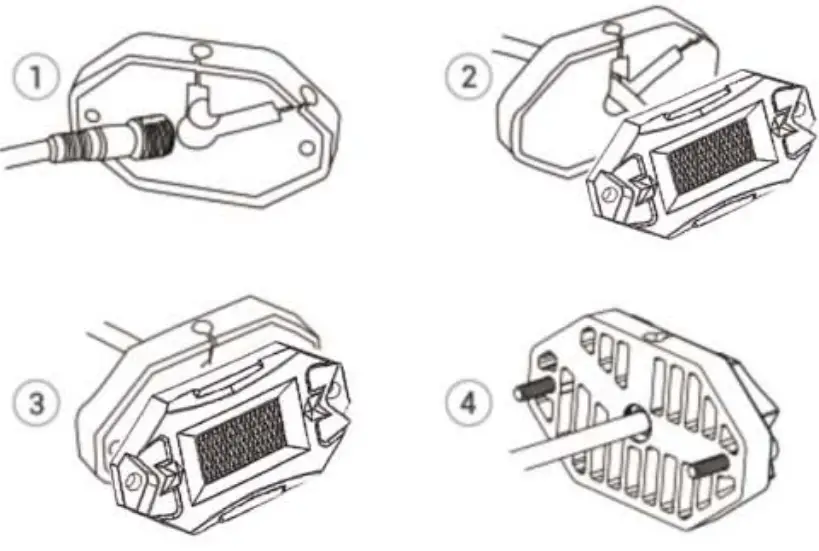 1

2

3

4