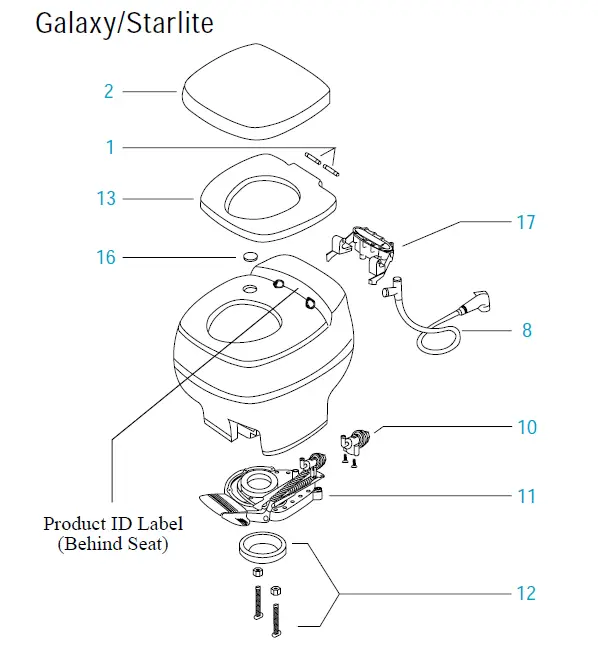 Galaxy/Starlite

2

1

13

17

16

8

10

11

Product ID Label
(Behind Seat)

12