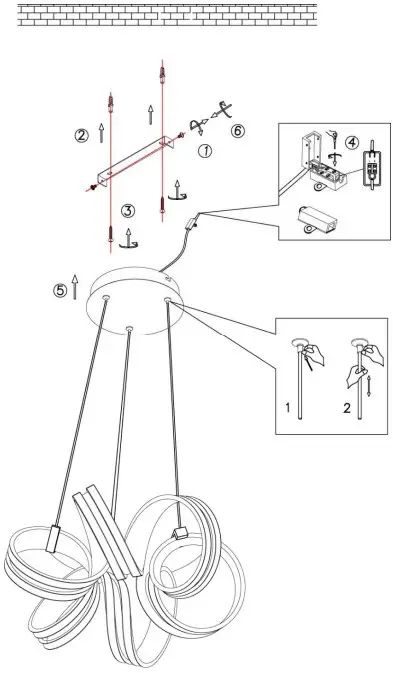 2
6
1
4
3
5
1
2