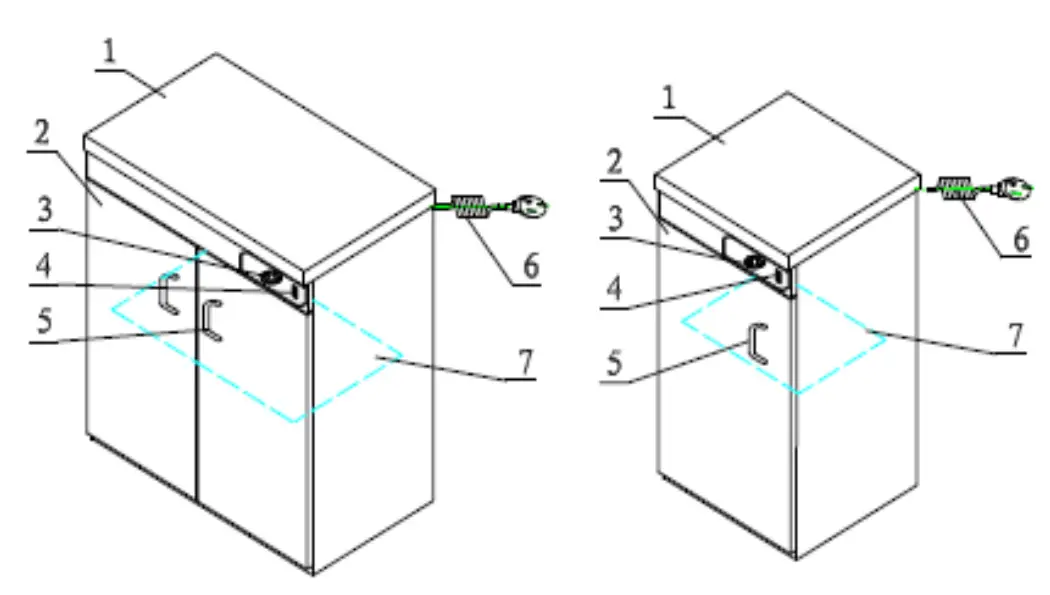 1
2
3
4
5
6
7

1
2
3
4
5
6
7